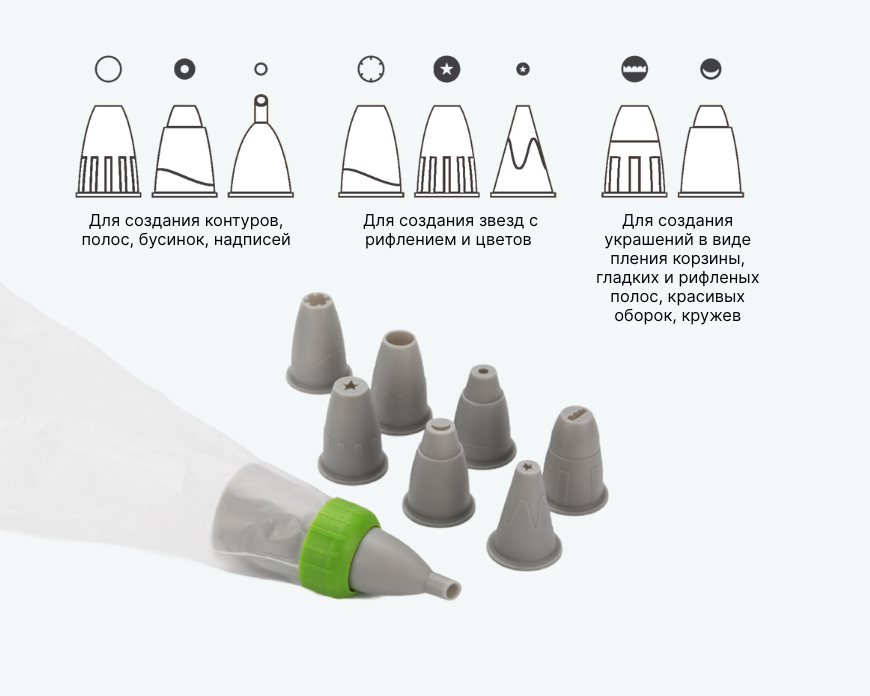 Для создания контуров, полос, бусинок, надписей

Для создания звезд с рифлением и цветов

Для создания украшений в виде пления корзины, гладких и рифленых полос, красивых оборок, кружев