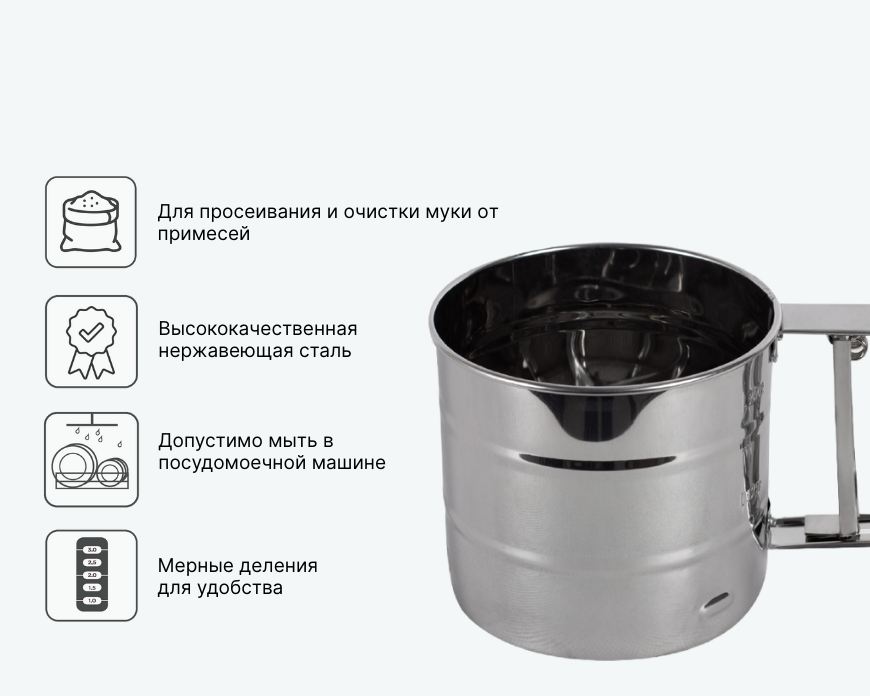 Для просеивания и очистки муки от примесей

Высококачественная нержавеющая сталь

Допустимо мыть в посудомоечной машине

3,0
2,5
2,0
1,5
1,0

Мерные деления для удобства